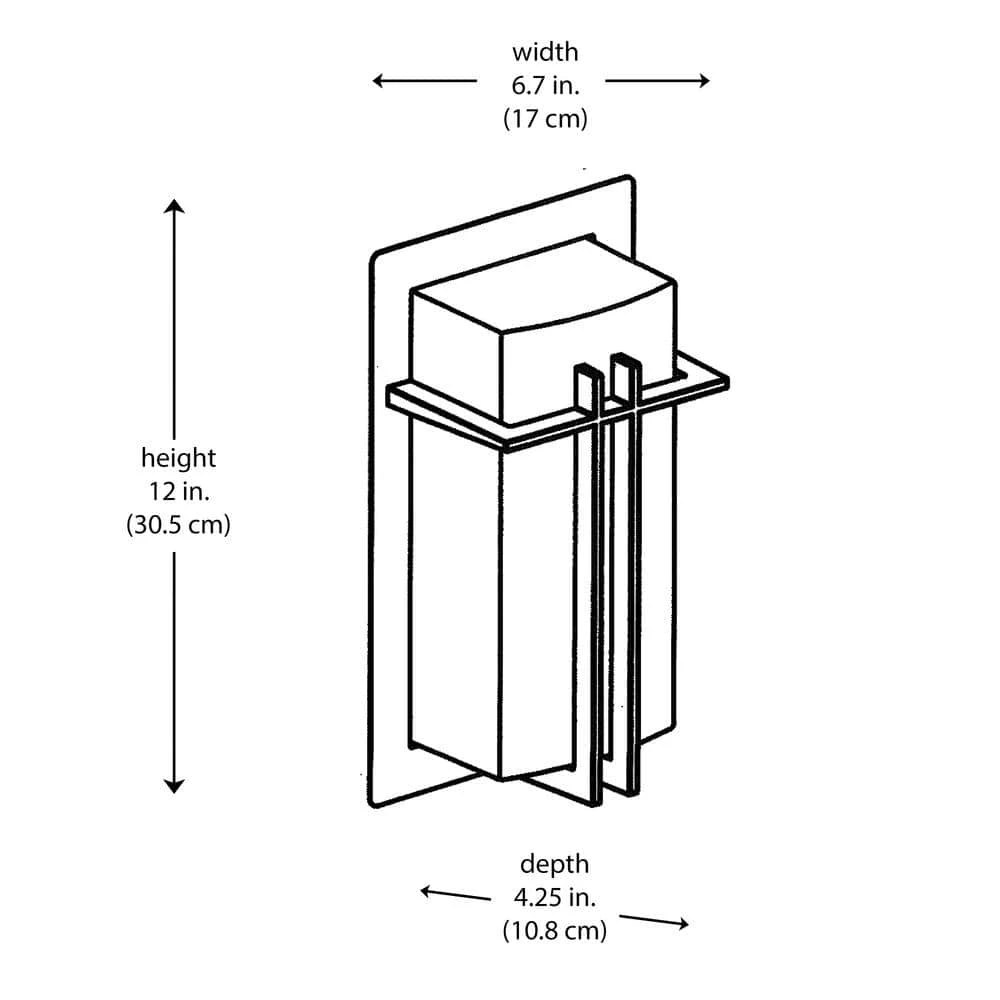 width
6.7 in.
(17 cm)

height
12 in.
(30.5 cm)

depth
4.25 in.
(10.8 cm)